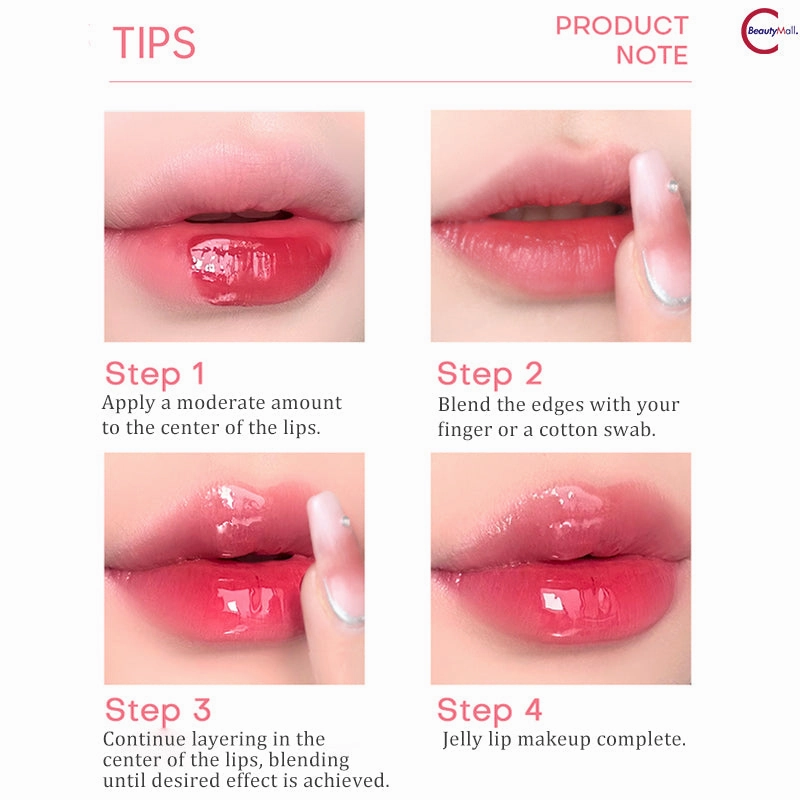 TIPS

PRODUCT NOTE

BeautyMall.

Step 1
Apply a moderate amount to the center of the lips.

Step 2
Blend the edges with your finger or a cotton swab.

Step 3
Continue layering in the center of the lips, blending until desired effect is achieved.

Step 4
Jelly lip makeup complete.